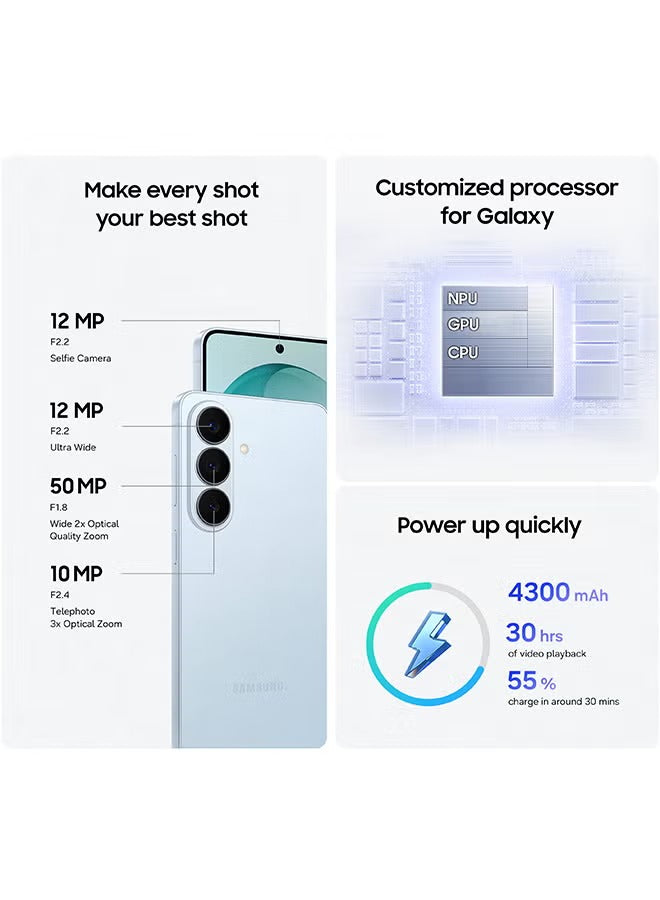 Make every shot your best shot

12 MP
F2.2
Selfie Camera

12 MP
F2.2
Ultra Wide

50 MP
F1.8
Wide 2x Optical Quality Zoom

10 MP
F2.4
Telephoto
3x Optical Zoom

SAMSUNG

Customized processor for Galaxy

NPU
GPU
CPU

Power up quickly

4300 mAh

30 hrs
of video playback

55 %
charge in around 30 mins